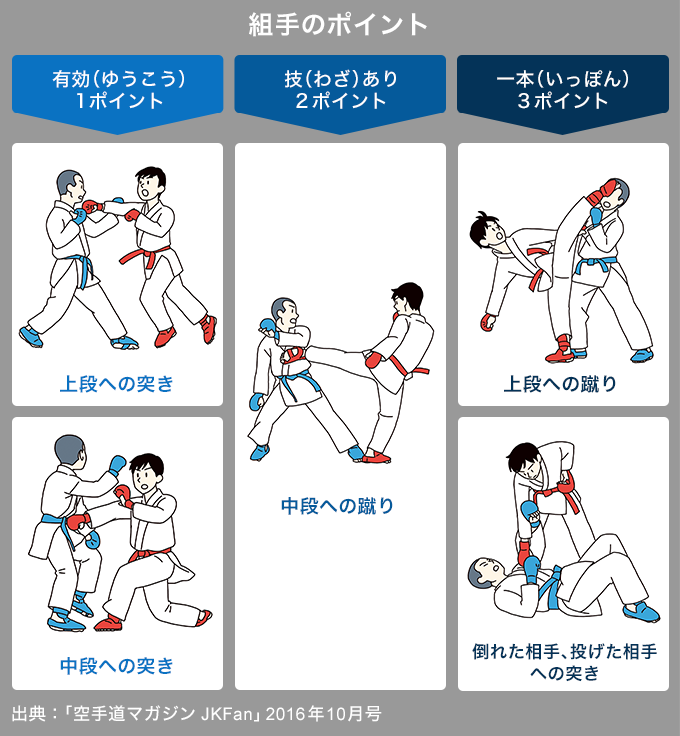 組手のポイント

有効(ゆうこう)
1ポイント

上段への突き

中段への突き

技(わざ)あり
2ポイント

中段への蹴り

一本(いっぽん)
3ポイント

上段への蹴り

倒れた相手、投げた相手への突き

出典:「空手道マガジン JKFan」2016年10月号